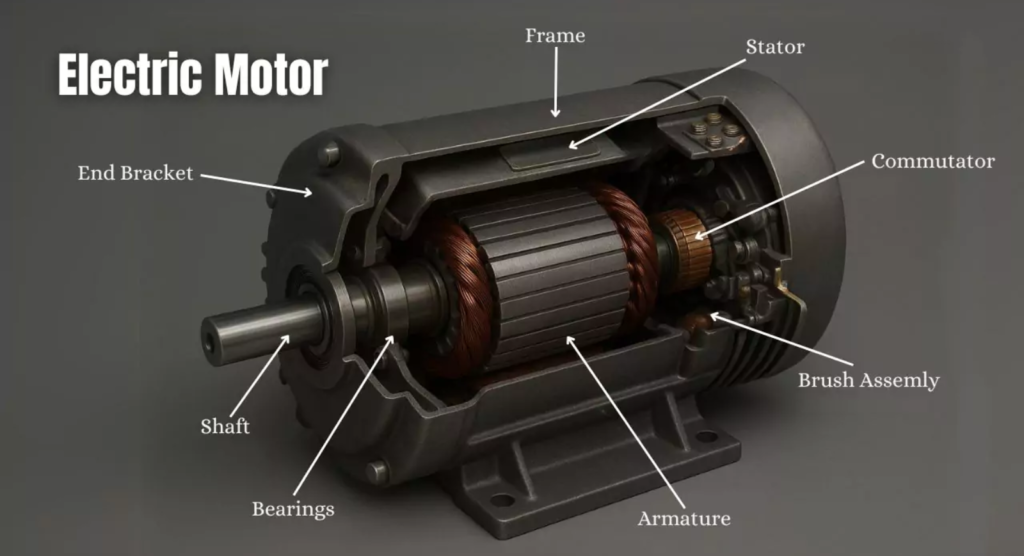 Electric Motor

Frame

Stator

End Bracket

Commutator

Brush Assemly

Shaft

Bearings

Armature